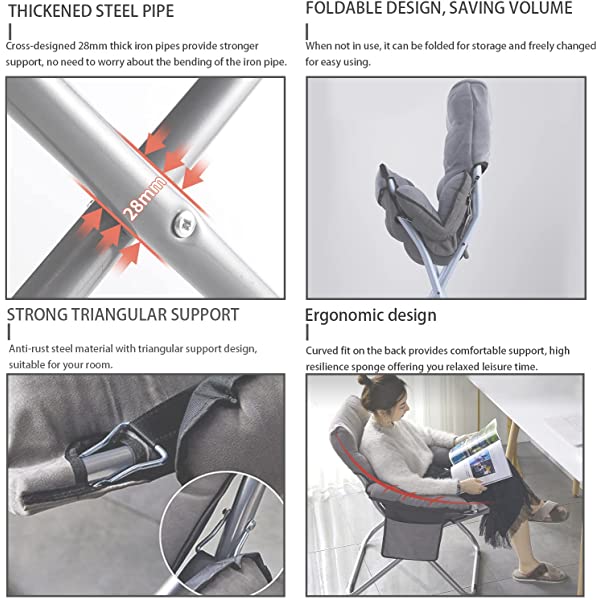 THICKENED STEEL PIPE

Cross-designed 28mm thick iron pipes provide stronger support, no need to worry about the bending of the iron pipe.

28mm

FOLDABLE DESIGN, SAVING VOLUME

When not in use, it can be folded for storage and freely changed for easy using.

STRONG TRIANGULAR SUPPORT

Anti-rust steel material with triangular support design, suitable for your room.

Ergonomic design

Curved fit on the back provides comfortable support, high resilience sponge offering you relaxed leisure time.